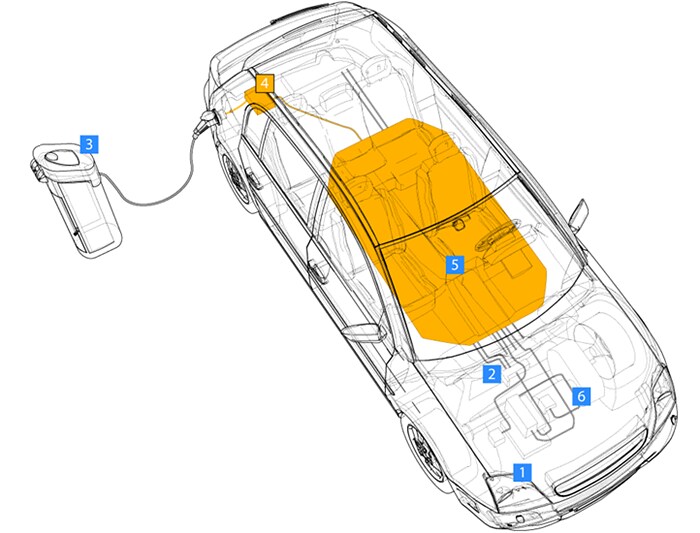 4
3
5
2
6
1